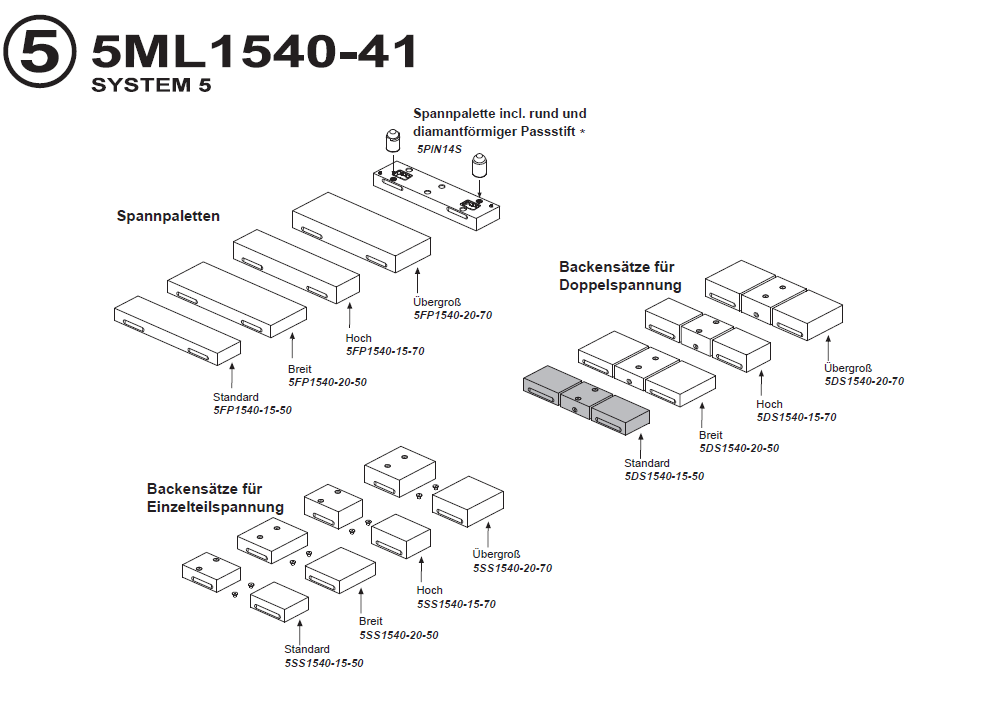 5 5ML1540-41
SYSTEM 5

Spannpalette incl. rund und diamantförmiger Passstift *
5PIN14S

Spannpaletten

Übergroß
5FP1540-20-70

Hoch
5FP1540-15-70

Breit
5FP1540-20-50

Standard
5FP1540-15-50

Backensätze für Doppelspannung

Übergroß
5DS1540-20-70

Hoch
5DS1540-15-70

Breit
5DS1540-20-50

Standard
5DS1540-15-50

Backensätze für Einzelteilspannung

Übergroß
5SS1540-20-70

Hoch
5SS1540-15-70

Breit
5SS1540-20-50

Standard
5SS1540-15-50