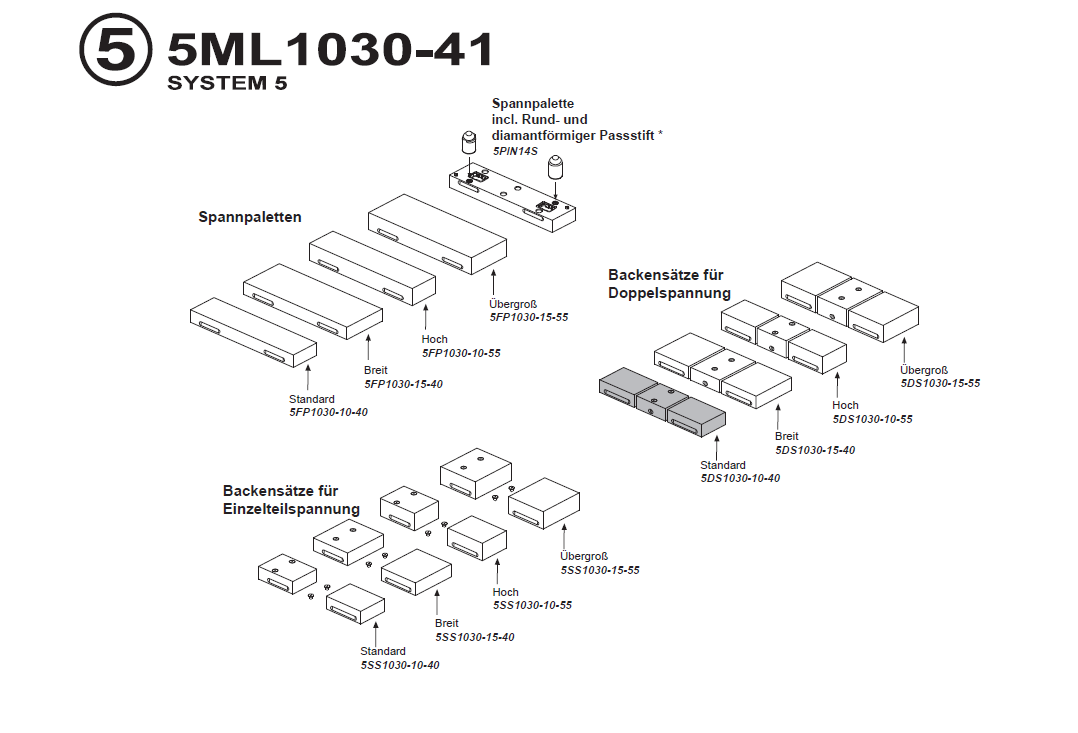 5 5ML1030-41
SYSTEM 5

Spannpalette
incl. Rund- und
diamantförmiger Passstift *
5PIN14S

Spannpaletten

Übergroß
5FP1030-15-55

Hoch
5FP1030-10-55

Breit
5FP1030-15-40

Standard
5FP1030-10-40

Backensätze für
Doppelspannung

Übergroß
5DS1030-15-55

Hoch
5DS1030-10-55

Breit
5DS1030-15-40

Standard
5DS1030-10-40

Backensätze für
Einzelteilspannung

Übergroß
5SS1030-15-55

Hoch
5SS1030-10-55

Breit
5SS1030-15-40

Standard
5SS1030-10-40