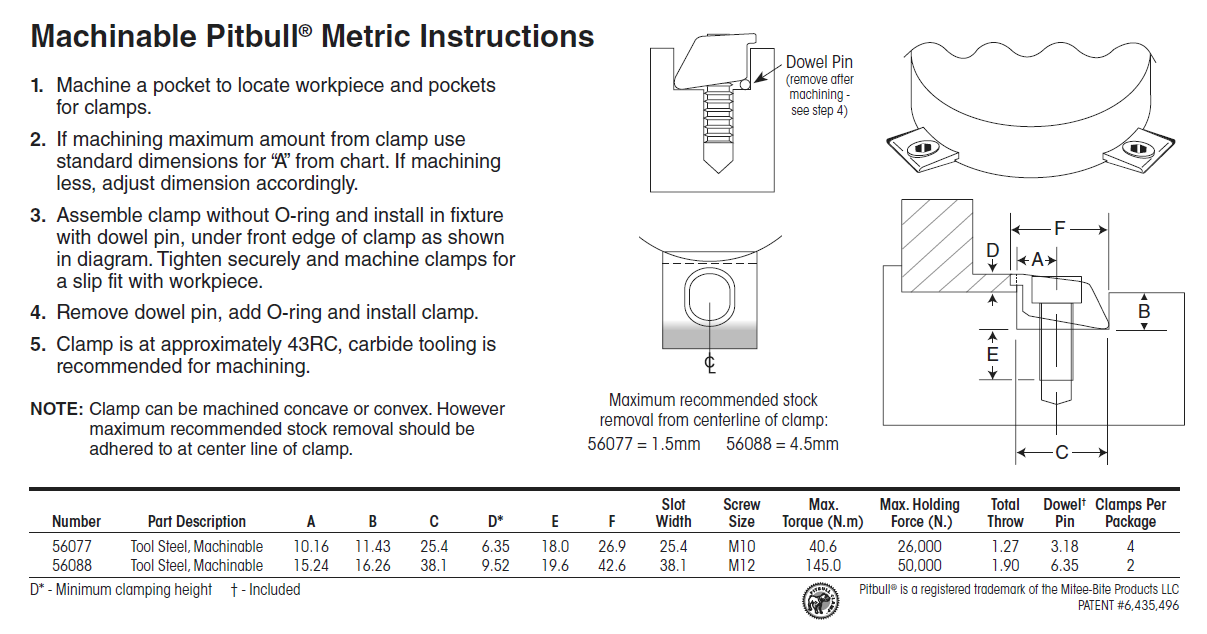 Machinable Pitbull® Metric Instructions

1. Machine a pocket to locate workpiece and pockets for clamps.

2. If machining maximum amount from clamp use standard dimensions for "A" from chart. If machining less, adjust dimension accordingly.

3. Assemble clamp without O-ring and install in fixture with dowel pin, under front edge of clamp as shown in diagram. Tighten securely and machine clamps for a slip fit with workpiece.

4. Remove dowel pin, add O-ring and install clamp.

5. Clamp is at approximately 43RC, carbide tooling is recommended for machining.

NOTE: Clamp can be machined concave or convex. However maximum recommended stock removal should be adhered to at center line of clamp.

Dowel Pin (remove after machining - see step 4)

℄

Maximum recommended stock removal from centerline of clamp:
56077 = 1.5mm 56088 = 4.5mm

F
D
A
B
E
C

| Number | Part Description | A | B | C | D* | E | F | Slot Width | Screw Size | Max. Torque (N.m) | Max. Holding Force (N.) | Total Throw | Dowel† Pin | Clamps Per Package |
|---|---|---|---|---|---|---|---|---|---|---|---|---|---|---|
| 56077 | Tool Steel, Machinable | 10.16 | 11.43 | 25.4 | 6.35 | 18.0 | 26.9 | 25.4 | M10 | 40.6 | 26,000 | 1.27 | 3.18 | 4 |
| 56088 | Tool Steel, Machinable | 15.24 | 16.26 | 38.1 | 9.52 | 19.6 | 42.6 | 38.1 | M12 | 145.0 | 50,000 | 1.90 | 6.35 | 2 |

D* - Minimum clamping height † - Included

Pitbull® is a registered trademark of the Mitee-Bite Products LLC
PATENT #6,435,496